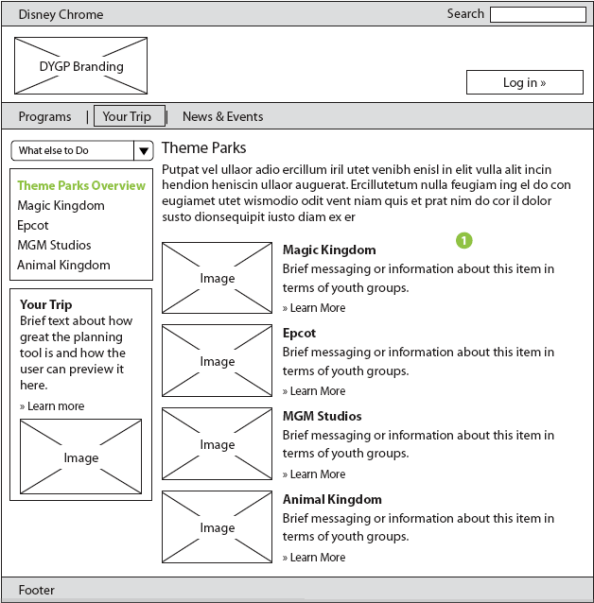 Disney Chrome

Search

DYGP Branding

Log in »

Programs | Your Trip | News & Events

What else to Do

Theme Parks Overview
Magic Kingdom
Epcot
MGM Studios
Animal Kingdom

Your Trip
Brief text about how great the planning tool is and how the user can preview it here.

» Learn more

Image

Theme Parks

Putpat vel ullaor adio ercillum iril utet venibh enisl in elit vulla alit incin hendion heniscin ullaor auguerat. Ercillutetum nulla feugiam ing el do con eugiamet utet wismodio odit vent niam quis et prat nim do cor il dolor susto dionsequipit iusto diam ex er

1

Image

Magic Kingdom
Brief messaging or information about this item in terms of youth groups.
» Learn More

Image

Epcot
Brief messaging or information about this item in terms of youth groups.
» Learn More

Image

MGM Studios
Brief messaging or information about this item in terms of youth groups.
» Learn More

Image

Animal Kingdom
Brief messaging or information about this item in terms of youth groups.
» Learn More

Footer